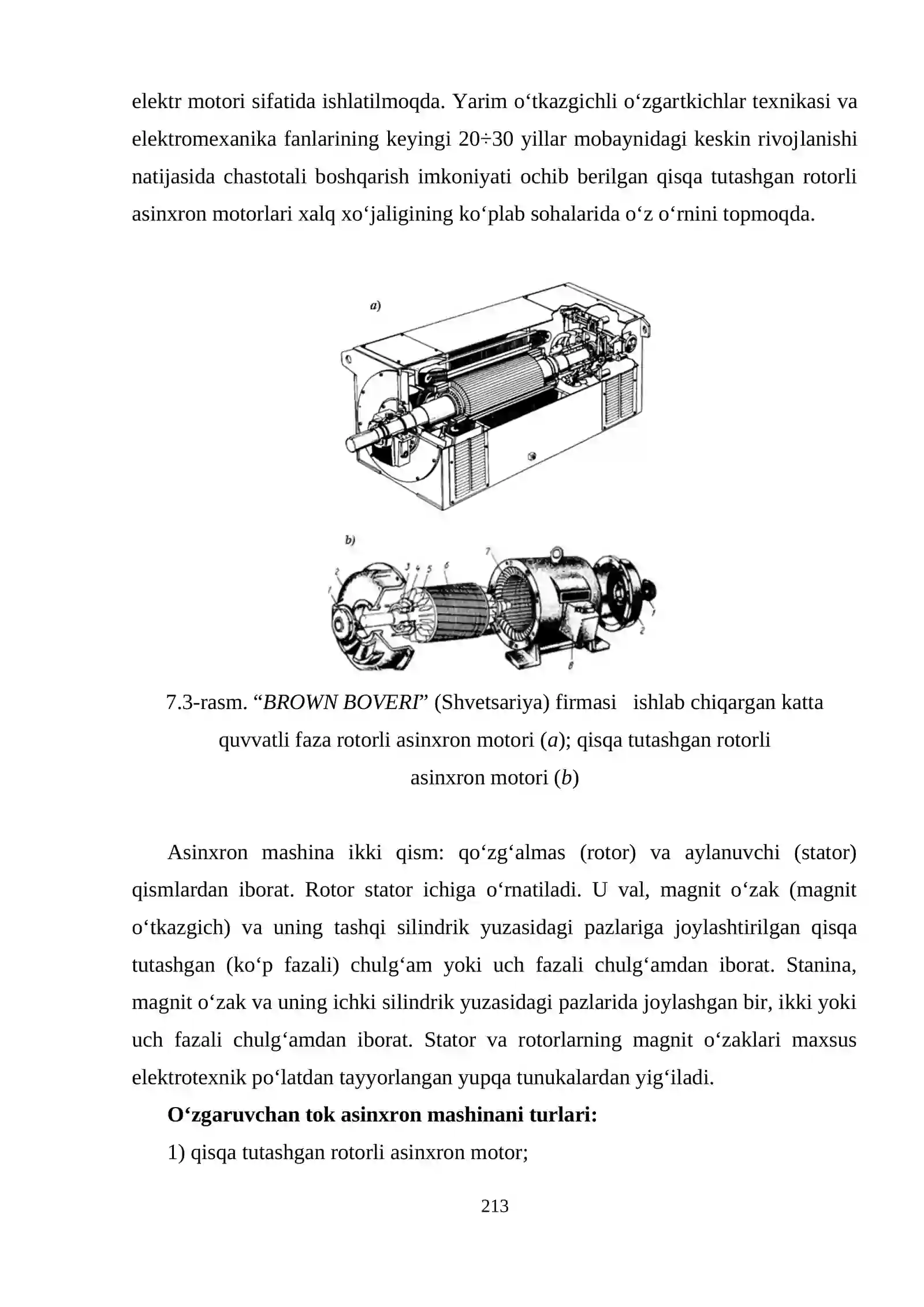 elektr motori sifatida ishlatilmoqda. Yarim o‘tkazgichli o‘zgartkichlar texnikasi va elektromexanika fanlarining keyingi 20÷30 yillar mobaynidagi keskin rivojlanishi natijasida chastotali boshqarish imkoniyati ochib berilgan qisqa tutashgan rotorli asinxron motorlari xalq xo‘jaligining ko‘plab sohalarida o‘z o‘rnini topmoqda.

a)

b)

2 1 3 4 5 6 7 1 2 8

7.3-rasm. “BROWN BOVERI” (Shvetsariya) firmasi ishlab chiqargan katta quvvatli faza rotorli asinxron motori (a); qisqa tutashgan rotorli asinxron motori (b)

Asinxron mashina ikki qism: qo‘zg‘almas (rotor) va aylanuvchi (stator) qismlardan iborat. Rotor stator ichiga o‘rnatiladi. U val, magnit o‘zak (magnit o‘tkazgich) va uning tashqi silindrik yuzasidagi pazlariga joylashtirilgan qisqa tutashgan (ko‘p fazali) chulg‘am yoki uch fazali chulg‘amdan iborat. Stanina, magnit o‘zak va uning ichki silindrik yuzasidagi pazlarida joylashgan bir, ikki yoki uch fazali chulg‘amdan iborat. Stator va rotorlarning magnit o‘zaklari maxsus elektrotexnik po‘latdan tayyorlangan yupqa tunukalardan yig‘iladi.

O‘zgaruvchan tok asinxron mashinani turlari:

1) qisqa tutashgan rotorli asinxron motor;

213